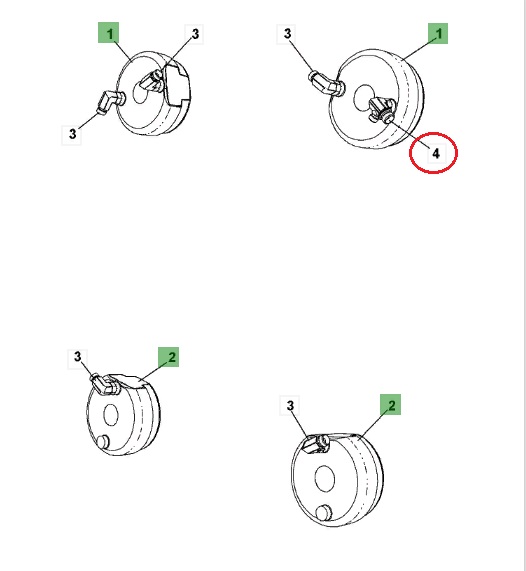 1
3
3
3
1
4
3
2
3
2