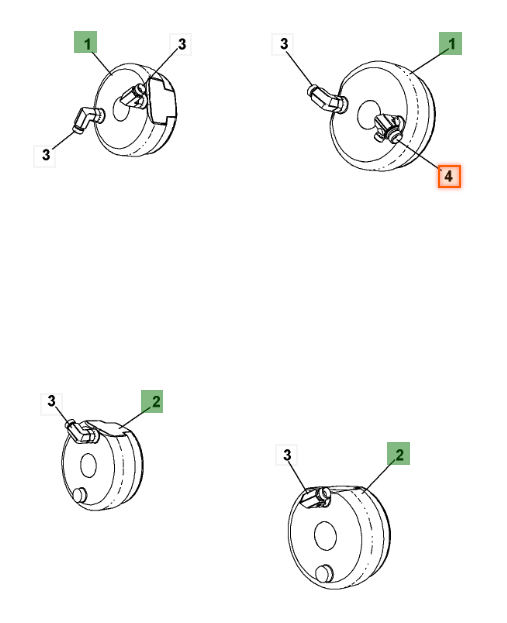 1
3
3
3
1
4
3
2
3
2