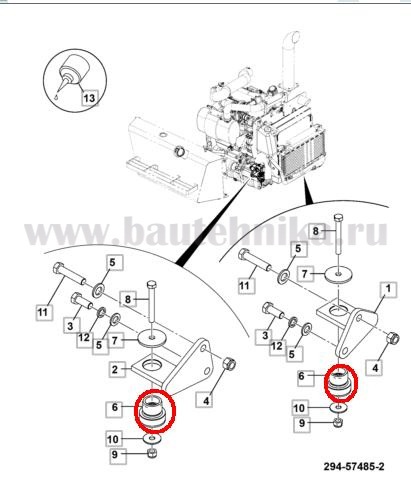 13

www.bautehnika.ru

5
8
11
3
12
5
7
2
4
6
10
9

8
5
7
11
1
3
12
5
4
6
10
9

294-57485-2