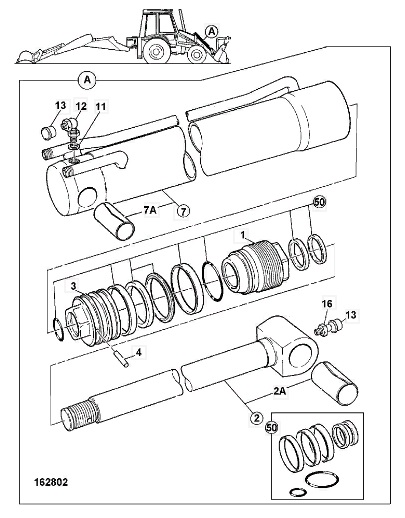 A

A

13
12
11

7A
7

50

1

3

16
13

4

2A

2

50

162802