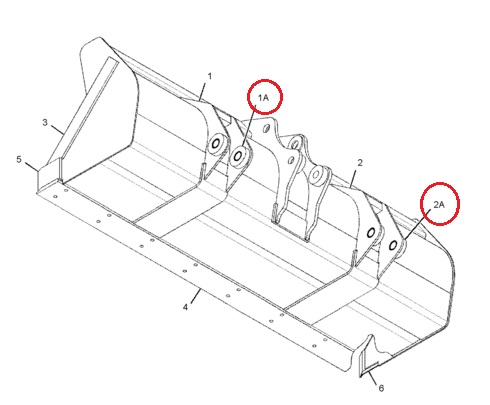 1
1A
3
5
2
2A
4
6