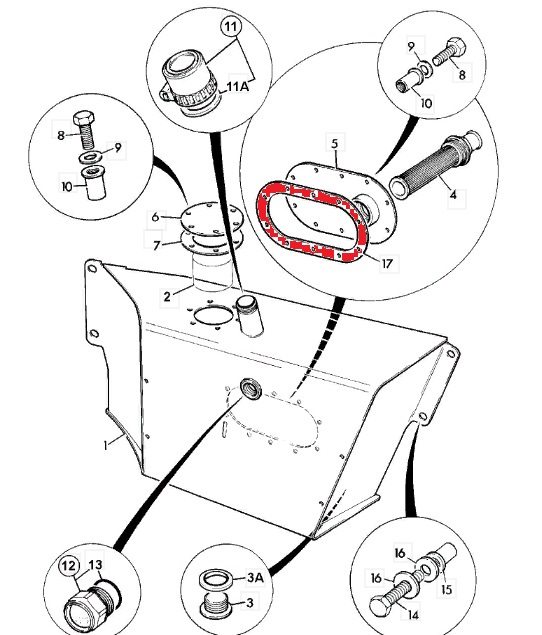 11
11A
9
8
10
8
9
10
5
4
6
7
17
2
1
12
13
3A
3
16
16
15
14