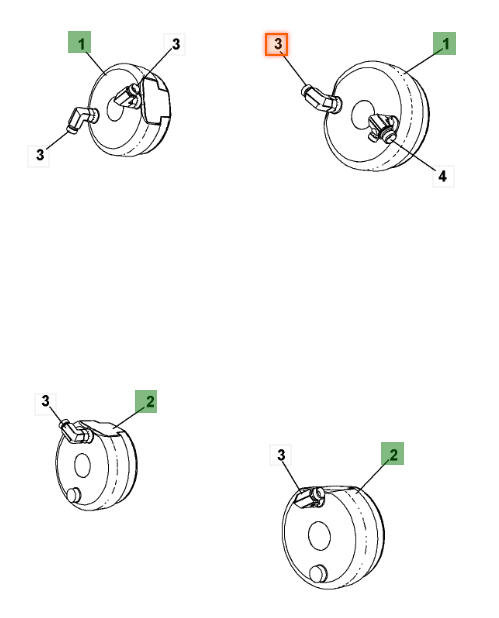 1
3
3
3
1
4
3
2
3
2