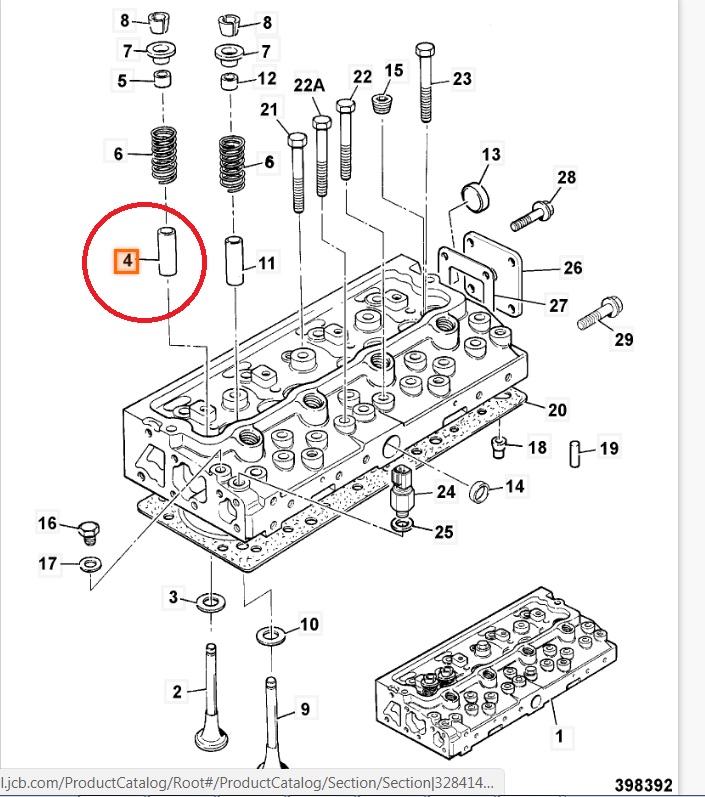 8
8
7
7
5
12
22A
22
15
23
21
6
6
13
28
4
11
26
27
29
20
18
19
24
14
16
25
17
3
10
2
9
1
l.jcb.com/ProductCatalog/Root#/ProductCatalog/Section/Section|328414...
398392