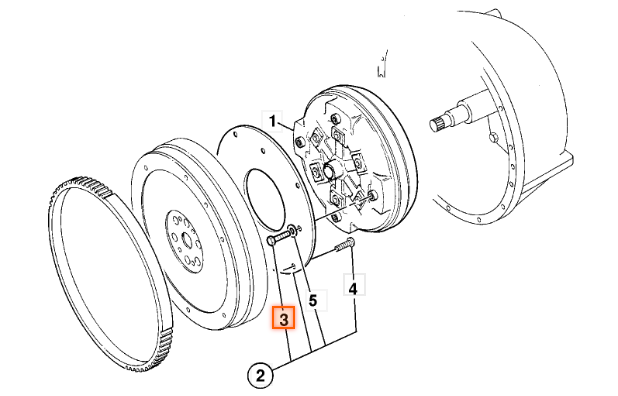 1
5
4
3
2